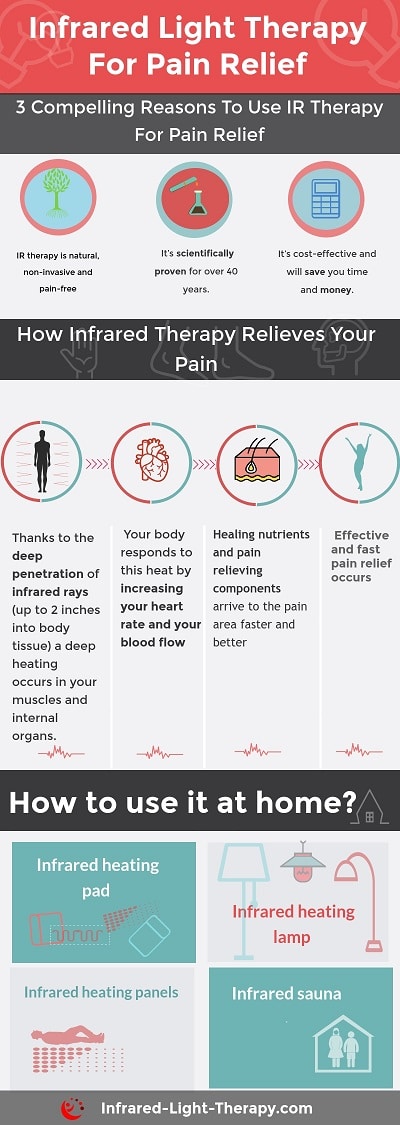 Infrared Light Therapy For Pain Relief

3 Compelling Reasons To Use IR Therapy For Pain Relief

IR therapy is natural, non-invasive and pain-free

It's scientifically proven for over 40 years.

It's cost-effective and will save you time and money.

How Infrared Therapy Relieves Your Pain

Thanks to the deep penetration of infrared rays (up to 2 inches into body tissue) a deep heating occurs in your muscles and internal organs.

Your body responds to this heat by increasing your heart rate and your blood flow

Healing nutrients and pain relieving components arrive to the pain area faster and better

Effective and fast pain relief occurs

How to use it at home?

Infrared heating pad

Infrared heating lamp

Infrared heating panels

Infrared sauna

Infrared-Light-Therapy.com